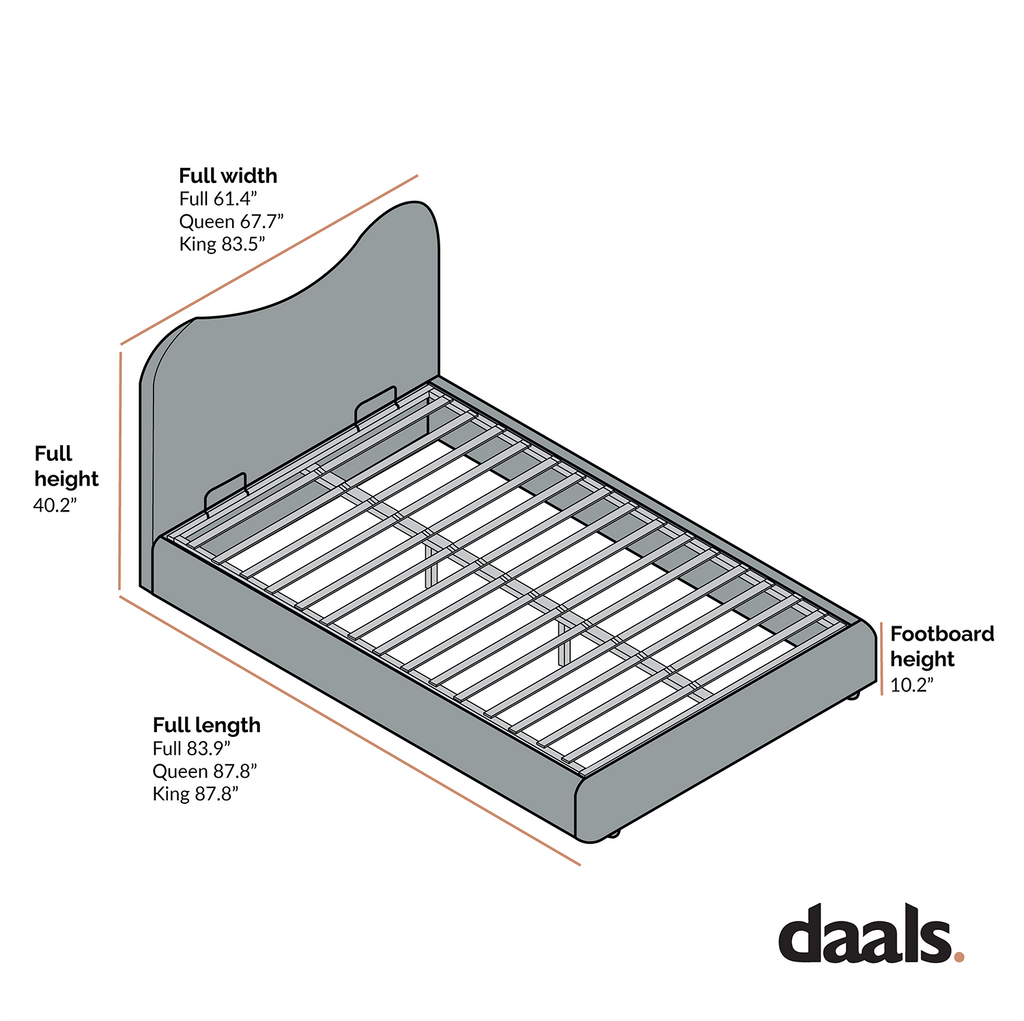 Full width
Full 61.4”
Queen 67.7”
King 83.5”

Full height
40.2”

Footboard height
10.2”

Full length
Full 83.9”
Queen 87.8”
King 87.8”

daals.